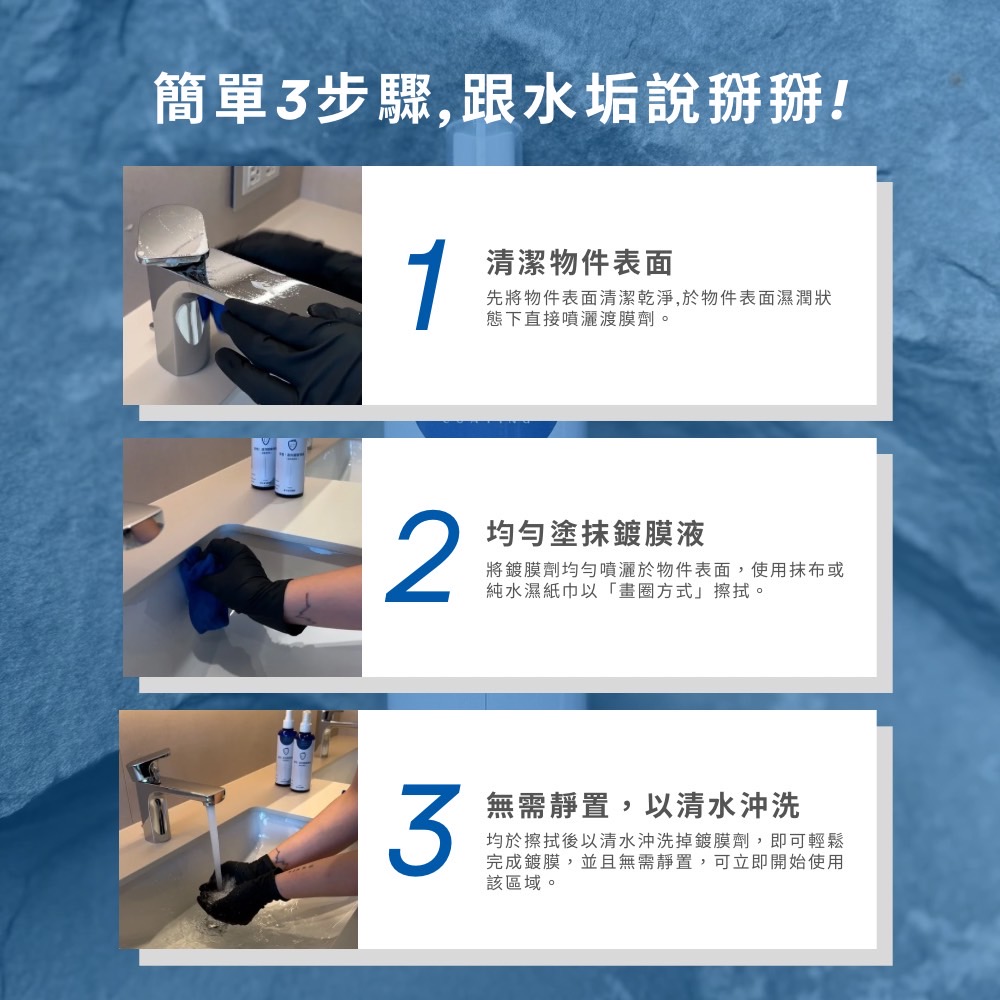 簡單3步驟,跟水垢說掰掰!

1

清潔物件表面

先將物件表面清潔乾淨,於物件表面濕潤狀態下直接噴灑渡膜劑。

2

均勻塗抹鍍膜液

將鍍膜劑均勻噴灑於物件表面，使用抹布或純水濕紙巾以「畫圈方式」擦拭。

3

無需靜置，以清水沖洗

均於擦拭後以清水沖洗掉鍍膜劑，即可輕鬆完成鍍膜，並且無需靜置，可立即開始使用該區域。